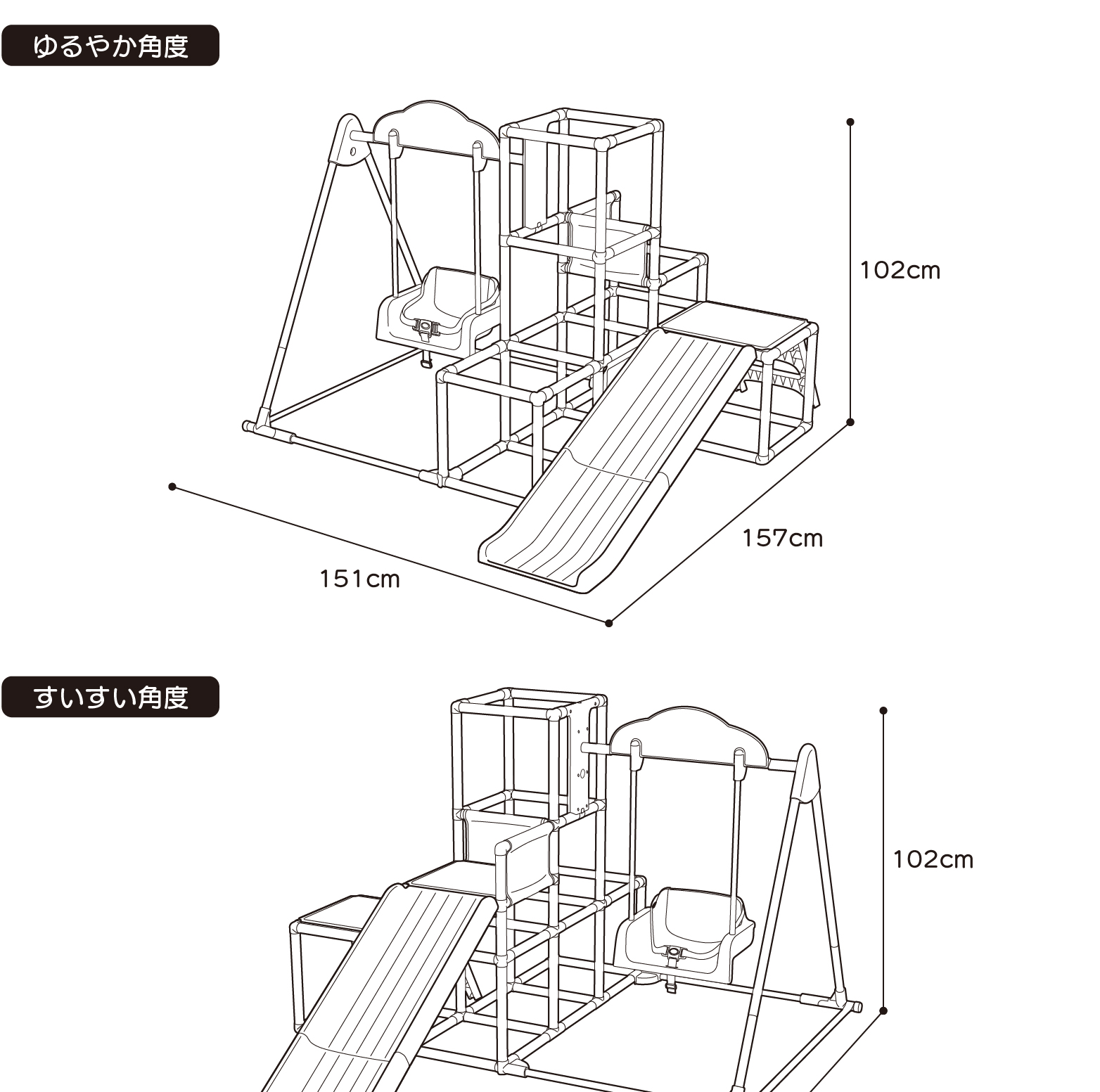 ゆるやか角度

102cm

157cm

151cm

すいすい角度

102cm