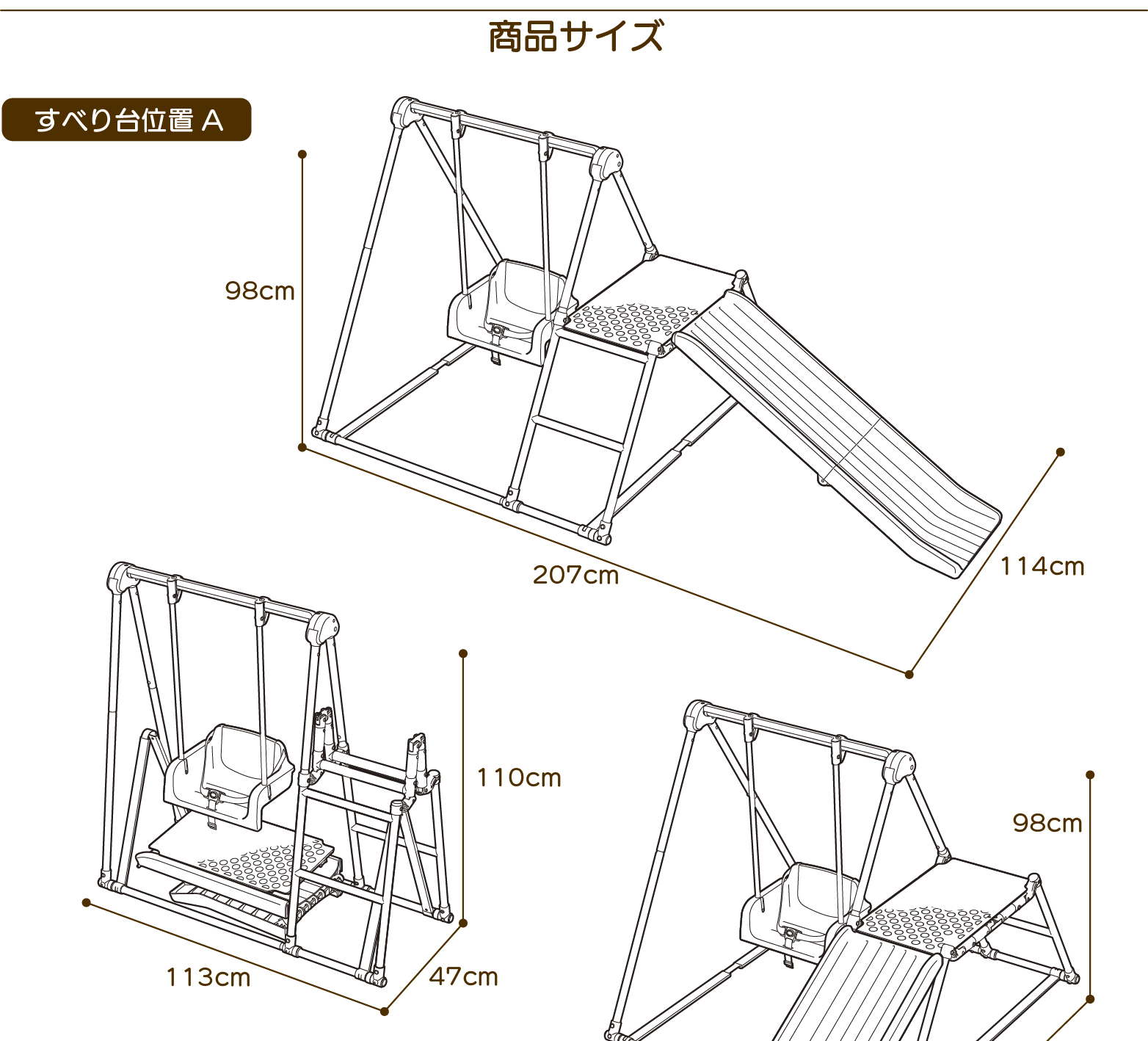 商品サイズ

すべり台位置 A

98cm

207cm

114cm

110cm

113cm

47cm

98cm