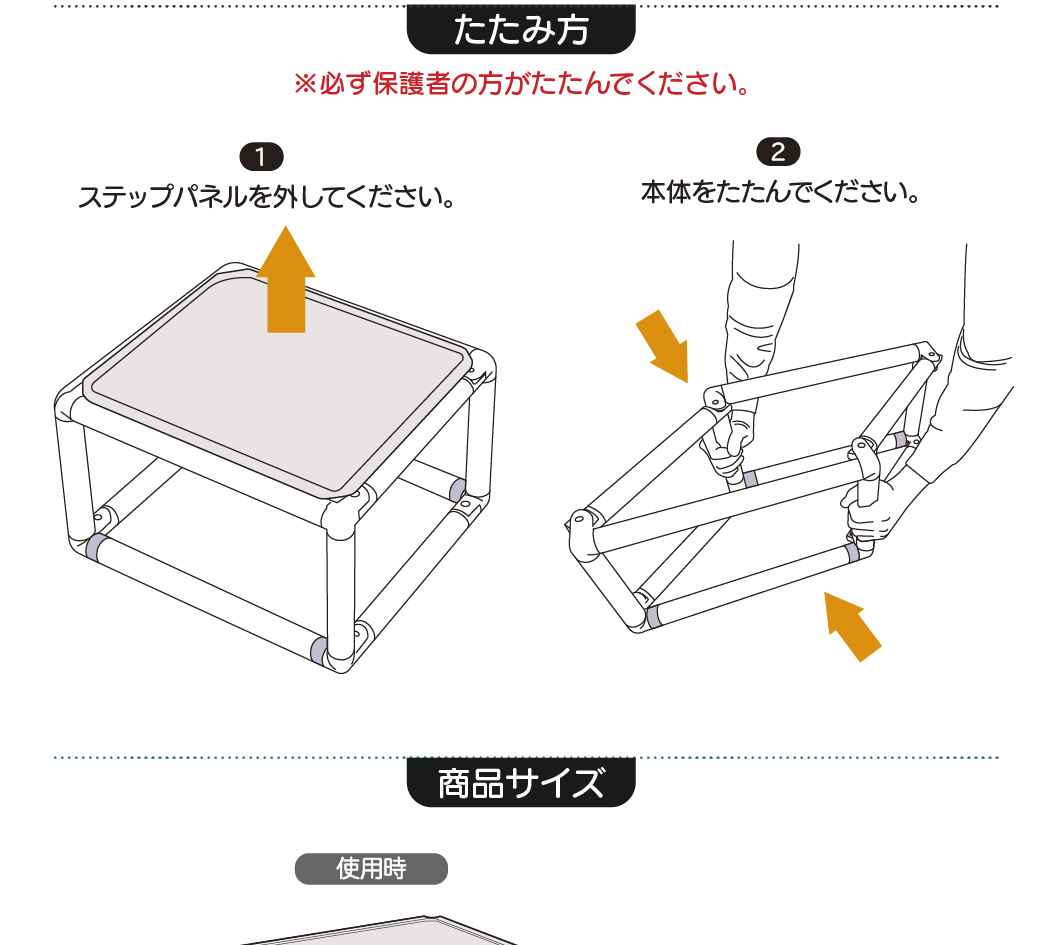 たたみ方

※必ず保護者の方がたたんでください。

1
ステップパネルを外してください。

2
本体をたたんでください。

商品サイズ

使用時